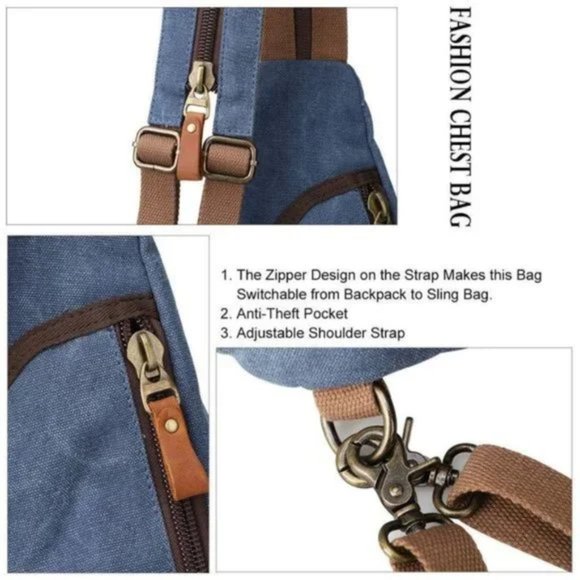 FASHION CHEST BAG

1. The Zipper Design on the Strap Makes this Bag Switchable from Backpack to Sling Bag.
2. Anti-Theft Pocket
3. Adjustable Shoulder Strap